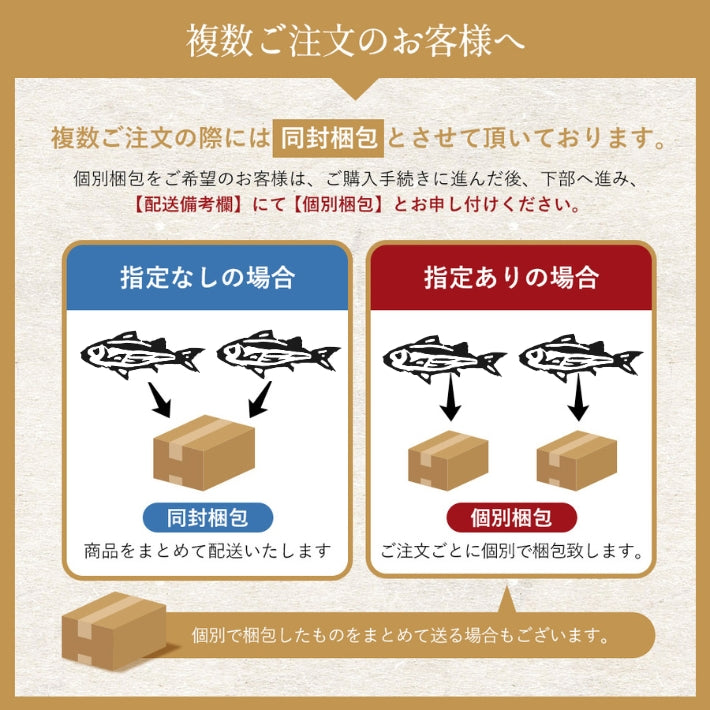 複数ご注文のお客様へ

複数ご注文の際には 同封梱包 とさせて頂いております。

個別梱包をご希望のお客様は、ご購入手続きに進んだ後、下部へ進み、【配送備考欄】にて【個別梱包】とお申し付けください。

指定なしの場合

同封梱包

商品をまとめて配送いたします

指定ありの場合

個別梱包

ご注文ごとに個別で梱包致します。

個別で梱包したものをまとめて送る場合もございます。